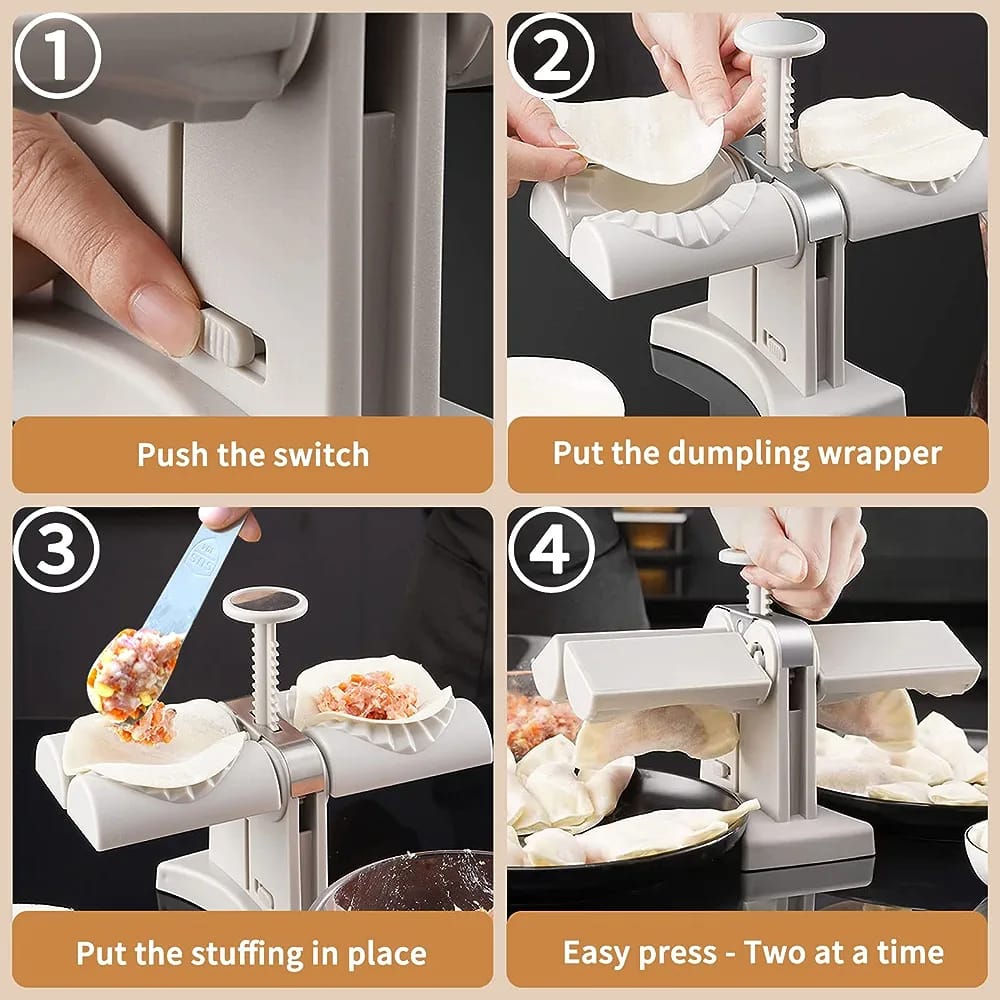 ①
Push the switch

②
Put the dumpling wrapper

③
Put the stuffing in place

④
Easy press - Two at a time